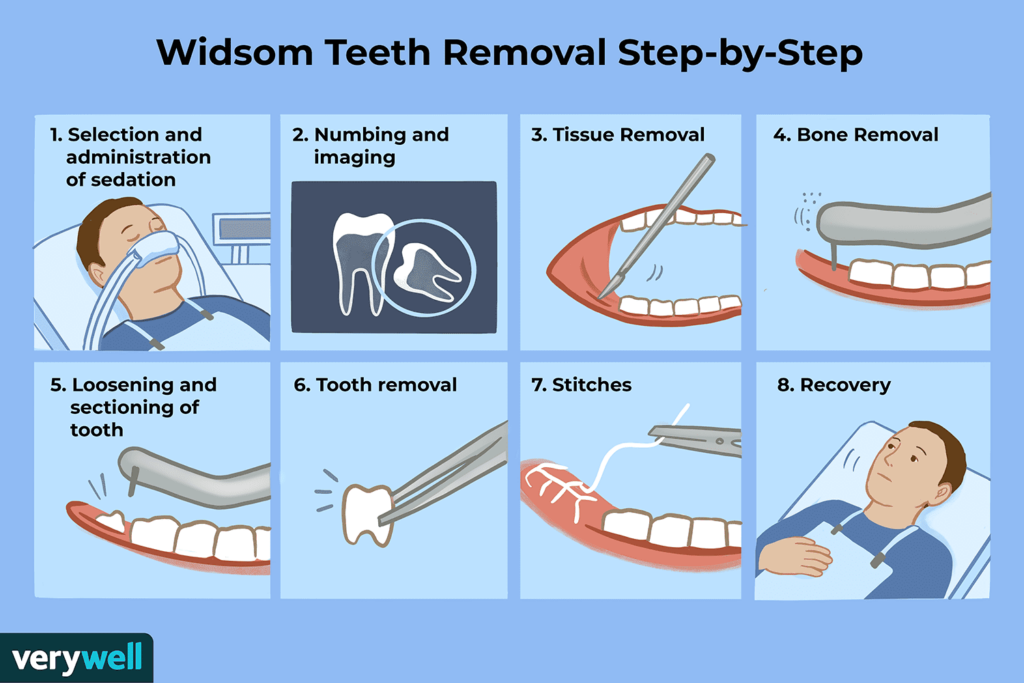 Widsom Teeth Removal Step-by-Step

1. Selection and administration of sedation

2. Numbing and imaging

3. Tissue Removal

4. Bone Removal

5. Loosening and sectioning of tooth

6. Tooth removal

7. Stitches

8. Recovery

verywell